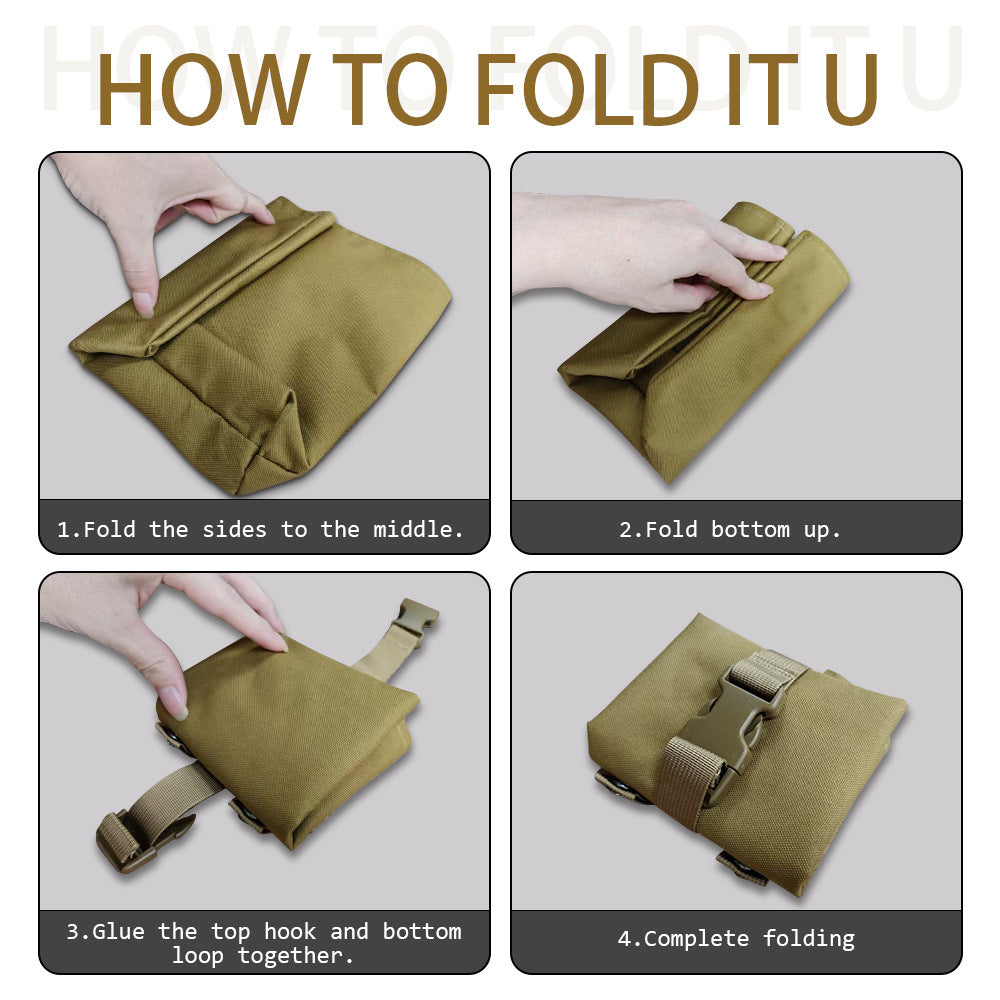 HOW TO FOLD IT U

1.Fold the sides to the middle.

2.Fold bottom up.

3.Glue the top hook and bottom loop together.

4.Complete folding